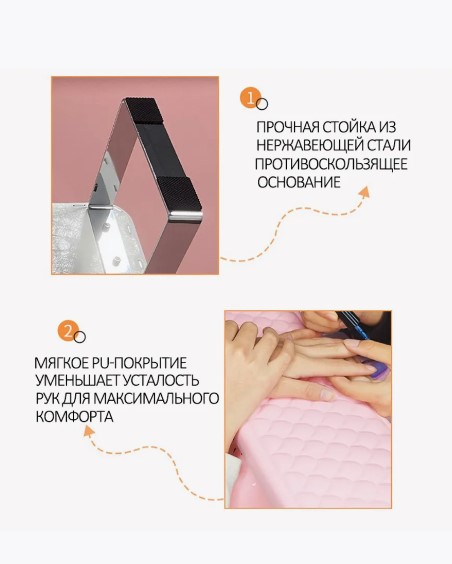 1

ПРОЧНАЯ СТОЙКА ИЗ НЕРЖАВЕЮЩЕЙ СТАЛИ ПРОТИВОСКОЛЬЗЯЩЕЕ ОСНОВАНИЕ

2

МЯГКОЕ PU-ПОКРЫТИЕ УМЕНЬШАЕТ УСТАЛОСТЬ РУК ДЛЯ МАКСИМАЛЬНОГО КОМФОРТА